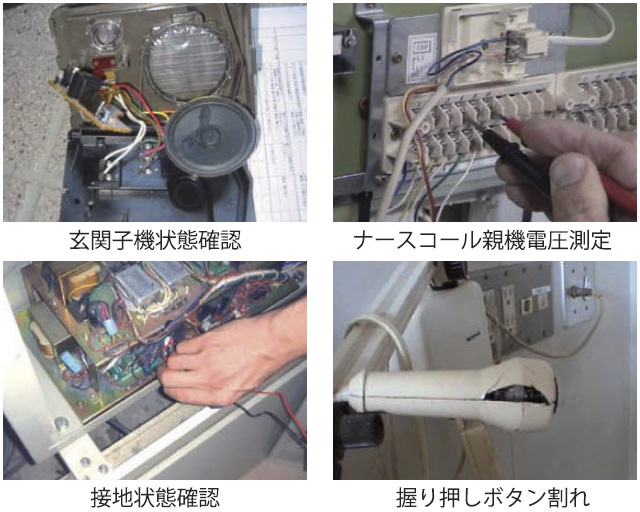 玄関子機状態確認

ナースコール親機電圧測定

接地状態確認

握り押しボタン割れ